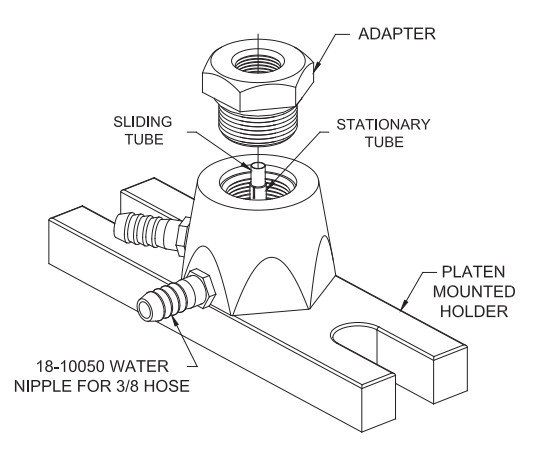 ADAPTER

SLIDING TUBE

STATIONARY TUBE

PLATEN MOUNTED HOLDER

18-10050 WATER NIPPLE FOR 3/8 HOSE