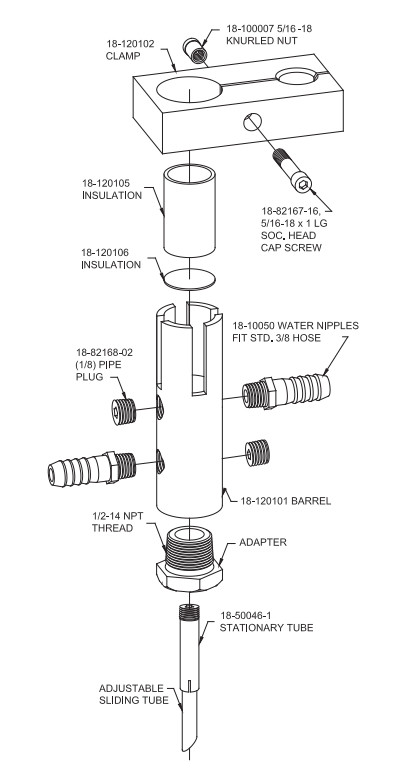 18-100007 5/16 -18 KNURLED NUT

18-120102 CLAMP

18-120105 INSULATION

18-82167-16, 5/16-18 x 1 LG SOC. HEAD CAP SCREW

18-120106 INSULATION

18-10050 WATER NIPPLES FIT STD. 3/8 HOSE

18-82168-02 (1/8) PIPE PLUG

18-120101 BARREL

1/2-14 NPT THREAD

ADAPTER

18-50046-1 STATIONARY TUBE

ADJUSTABLE SLIDING TUBE